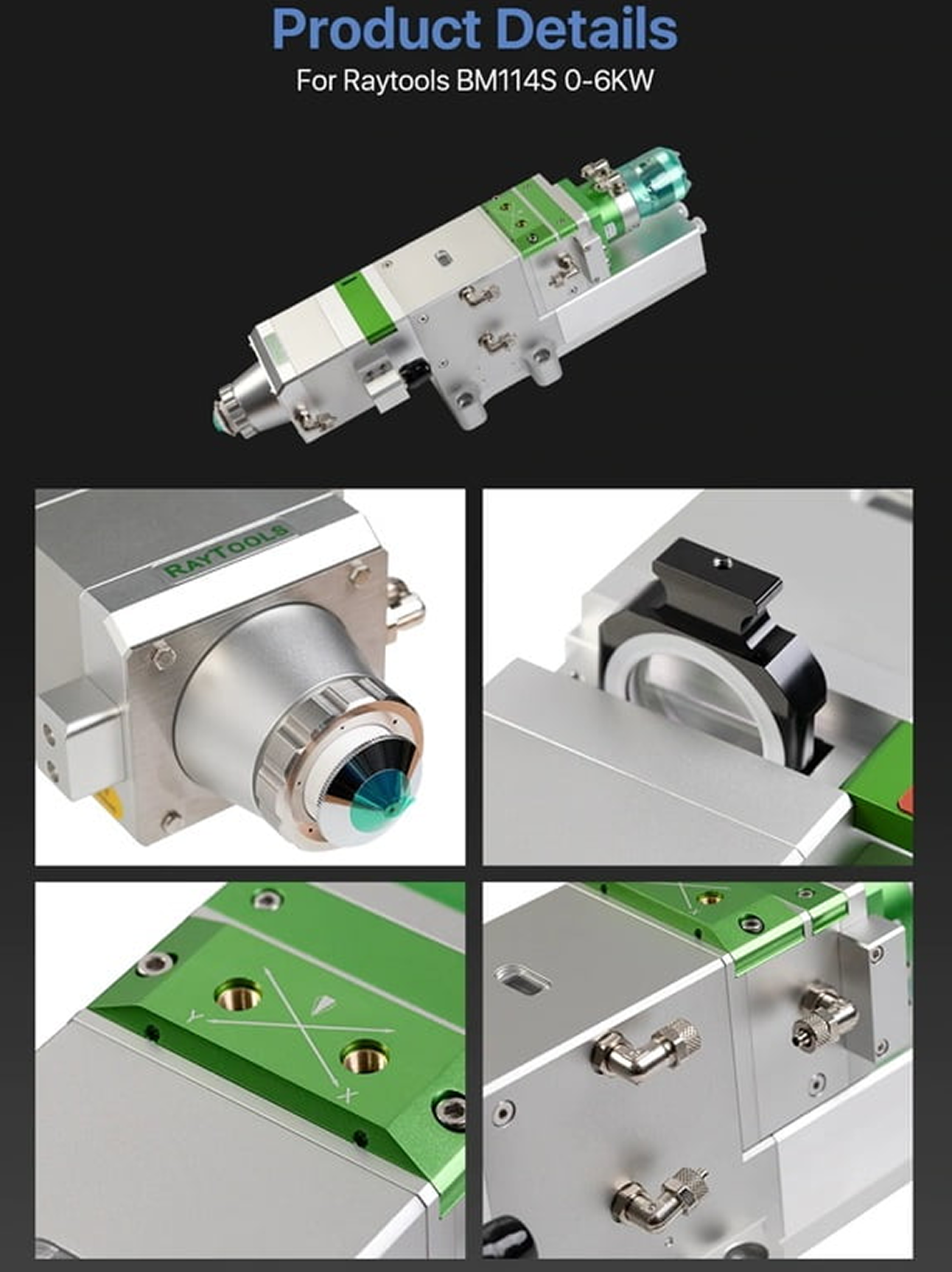 Product Details
For Raytools BM114S 0-6KW

RAYTOOLS

Y
X